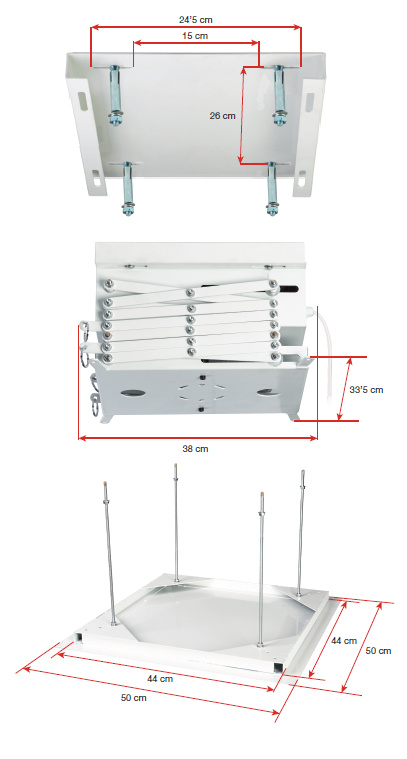 24'5 cm

15 cm

26 cm

33'5 cm

38 cm

44 cm

50 cm

44 cm

50 cm