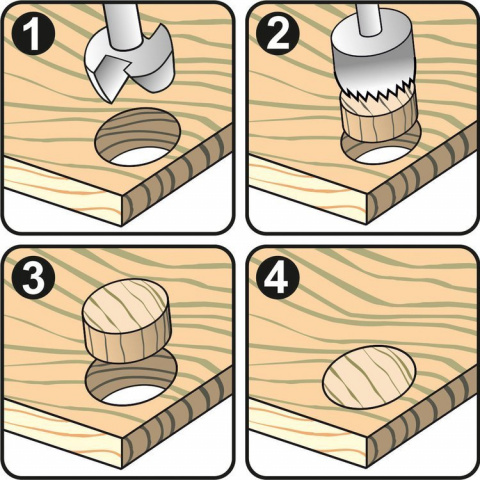 1

2

3

4