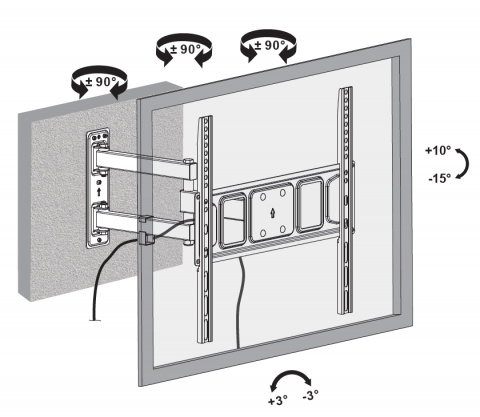 ± 90°
± 90°
± 90°
+10°
-15°
+3°
-3°