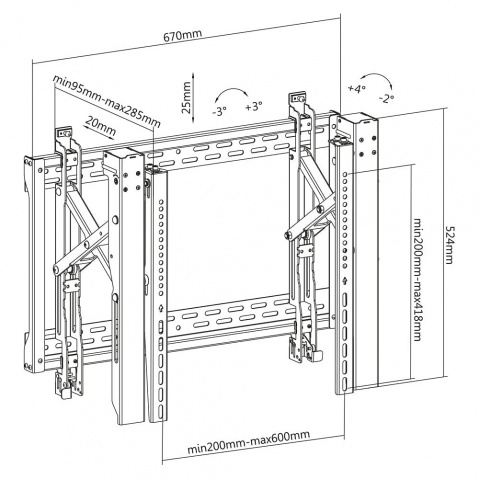 670mm

min95mm-max285mm

20mm

25mm

-3°

+3°

+4°

-2°

524mm

min200mm-max418mm

min200mm-max600mm